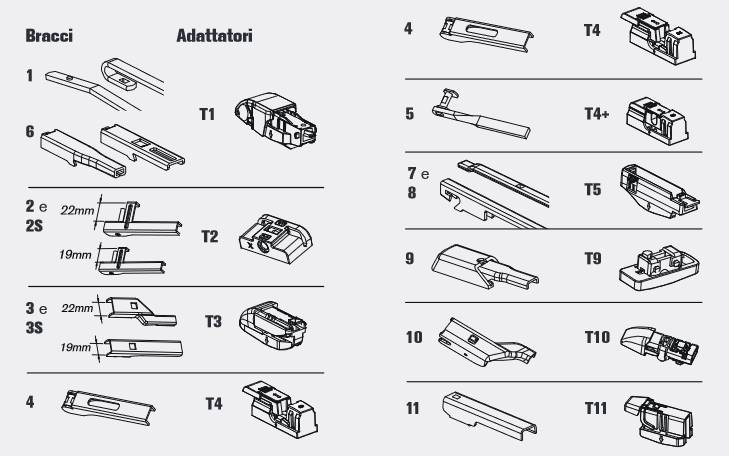 Bracci

Adattatori

1

6

T1

2 e 2S

22mm

19mm

T2

3 e 3S

22mm

19mm

T3

4

T4

4

T4

5

T4+

7 e 8

T5

9

T9

10

T10

11

T11