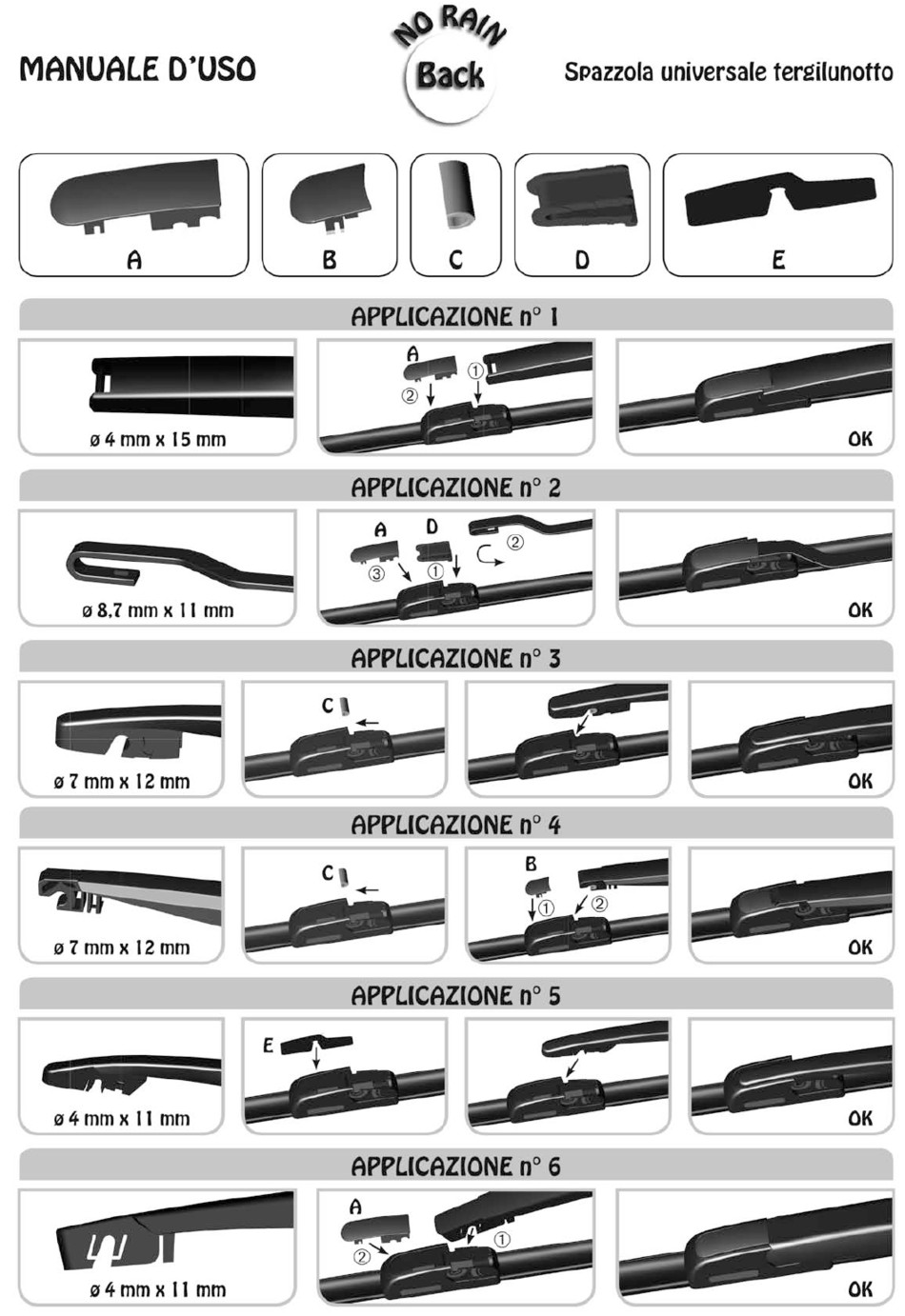 MANUALE D'USO

NO RAIN
Back

Spazzola universale tergilunotto

A

B

C

D

E

APPLICAZIONE n° 1

ø 4 mm x 15 mm

A
②
①

OK

APPLICAZIONE n° 2

ø 8,7 mm x 11 mm

A
D
③
①
②

OK

APPLICAZIONE n° 3

ø 7 mm x 12 mm

C

OK

APPLICAZIONE n° 4

ø 7 mm x 12 mm

C

B
①
②

OK

APPLICAZIONE n° 5

ø 4 mm x 11 mm

E

OK

APPLICAZIONE n° 6

ø 4 mm x 11 mm

A
②
①

OK