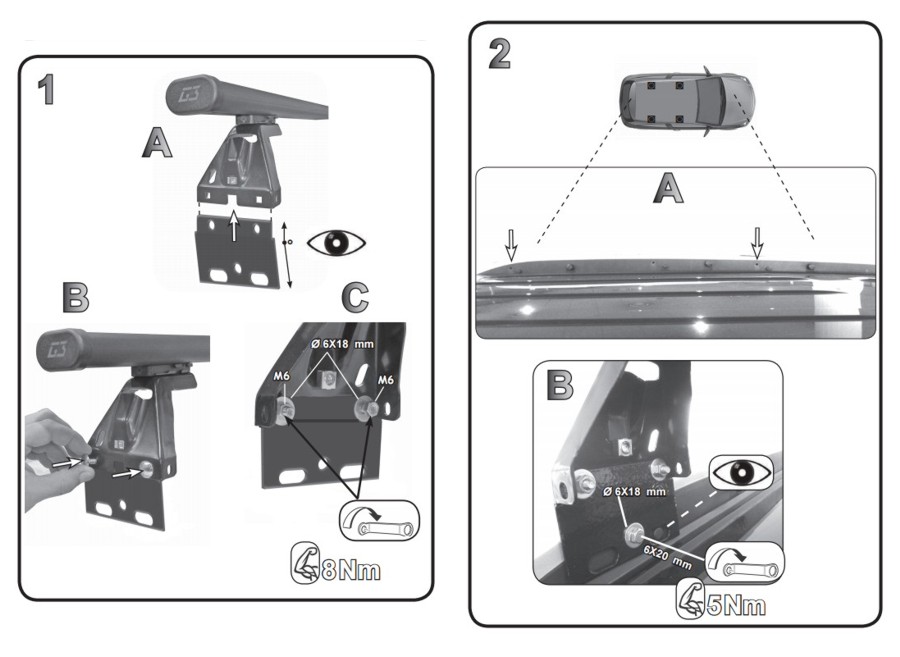 1

A

B

C

Ø 6X18 mm

M6

M6

8Nm

2

A

B

Ø 6X18 mm

6X20 mm

5Nm