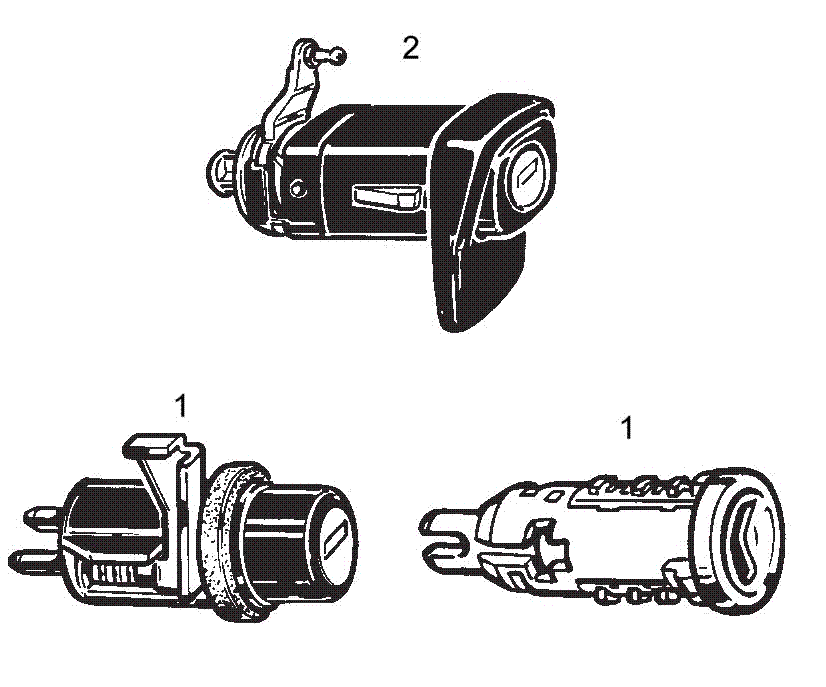 2

1

1